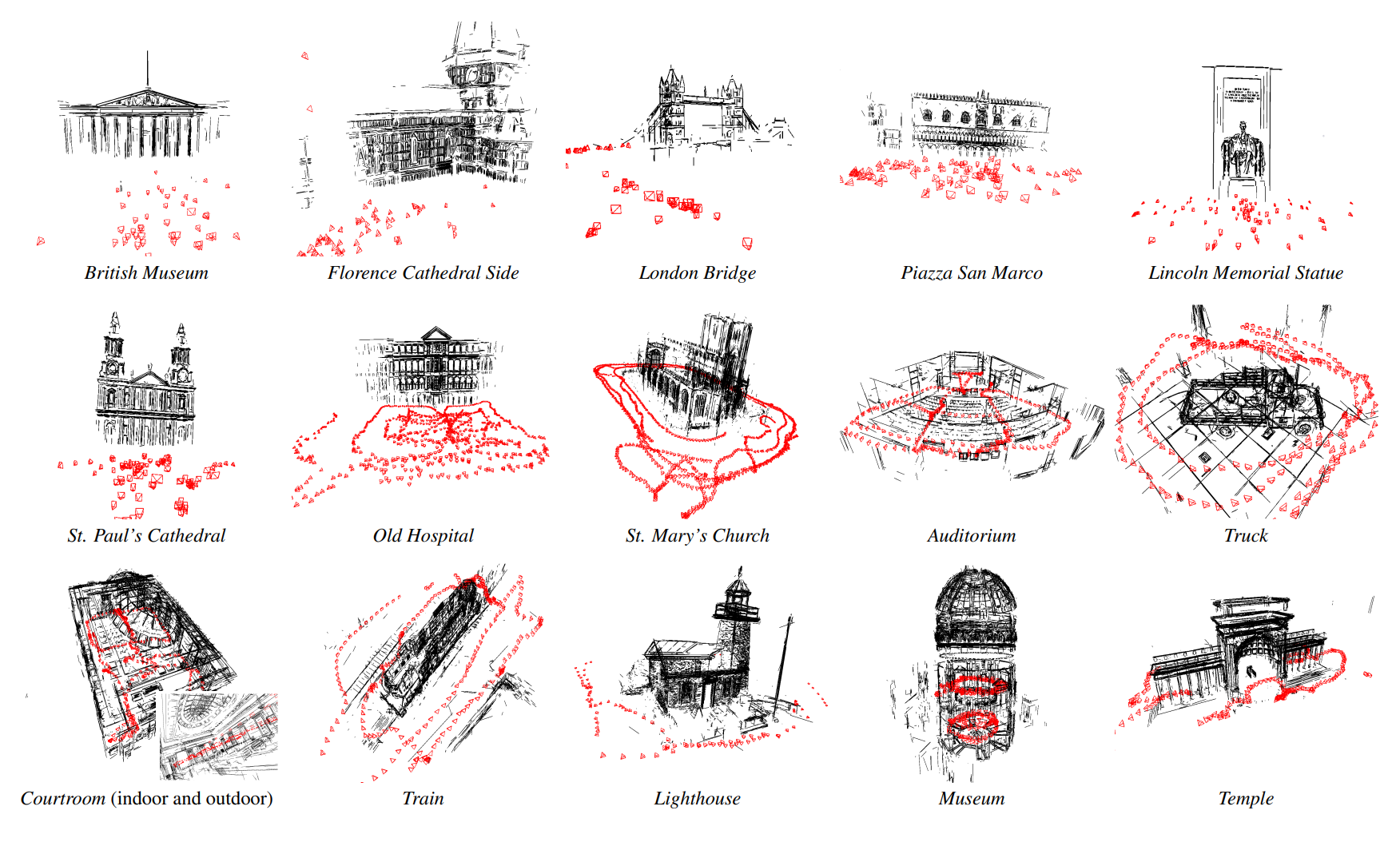 British Museum

Florence Cathedral Side

London Bridge

Piazza San Marco

Lincoln Memorial Statue

St. Paul's Cathedral

Old Hospital

St. Mary's Church

Auditorium

Truck

Courtroom (indoor and outdoor)

Train

Lighthouse

Museum

Temple